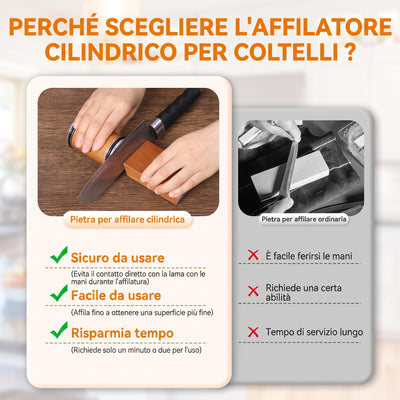 PERCHÉ SCEGLIERE L'AFFILATORE CILINDRICO PER COLTELLI ?

Pietra per affilare cilindrica

Sicuro da usare
(Evita il contatto diretto con la lama con le mani durante l'affilatura)

Facile da usare
(Affila fino a ottenere una superficie più fine)

Risparmia tempo
(Richiede solo un minuto o due per l'uso)

Pietra per affilare ordinaria

È facile ferirsi le mani

Richiede una certa abilità

Tempo di servizio lungo